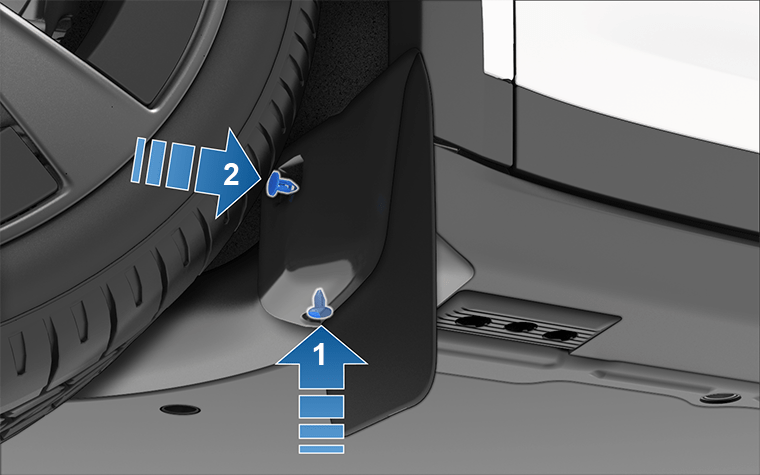 2
1